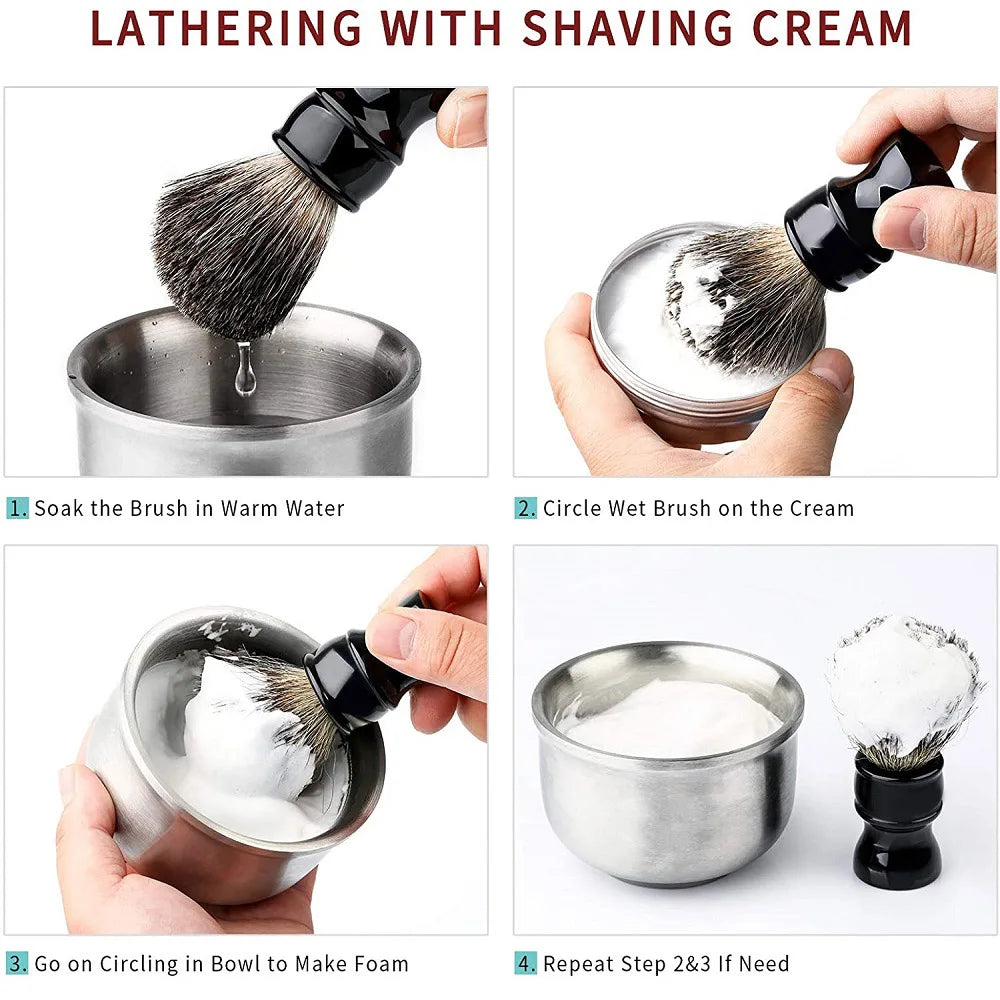 LATHERING WITH SHAVING CREAM

1. Soak the Brush in Warm Water

2. Circle Wet Brush on the Cream

3. Go on Circling in Bowl to Make Foam

4. Repeat Step 2&3 If Need